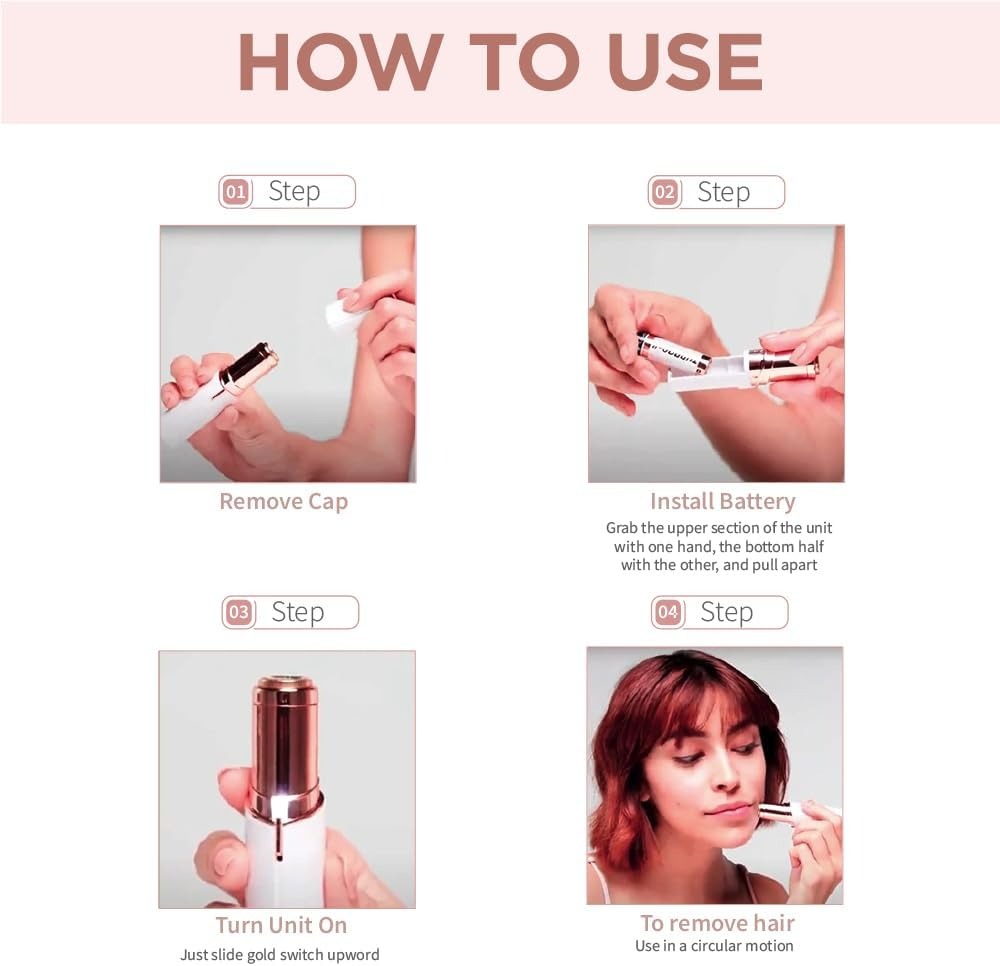 HOW TO USE

01 Step

Remove Cap

02 Step

Install Battery

Grab the upper section of the unit with one hand, the bottom half with the other, and pull apart

03 Step

Turn Unit On

Just slide gold switch upword

04 Step

To remove hair

Use in a circular motion